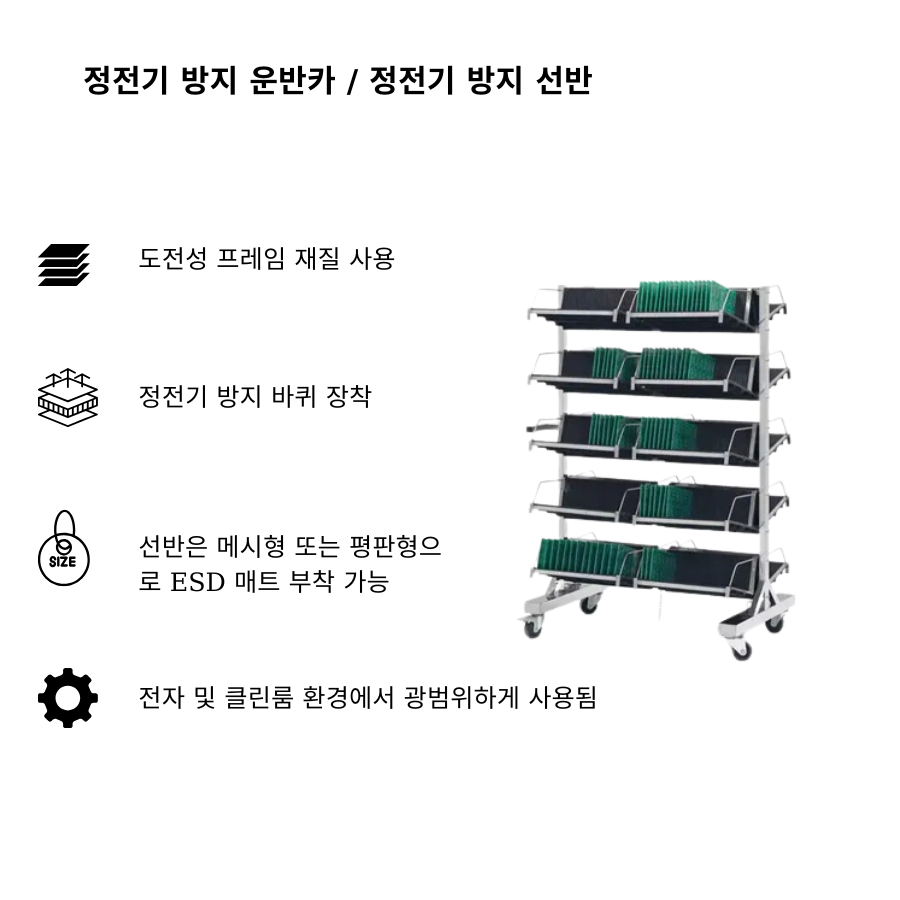 정전기 방지 운반카 / 정전기 방지 선반

도전성 프레임 재질 사용

정전기 방지 바퀴 장착

SIZE

선반은 메시형 또는 평판형으로 ESD 매트 부착 가능

전자 및 클린룸 환경에서 광범위하게 사용됨