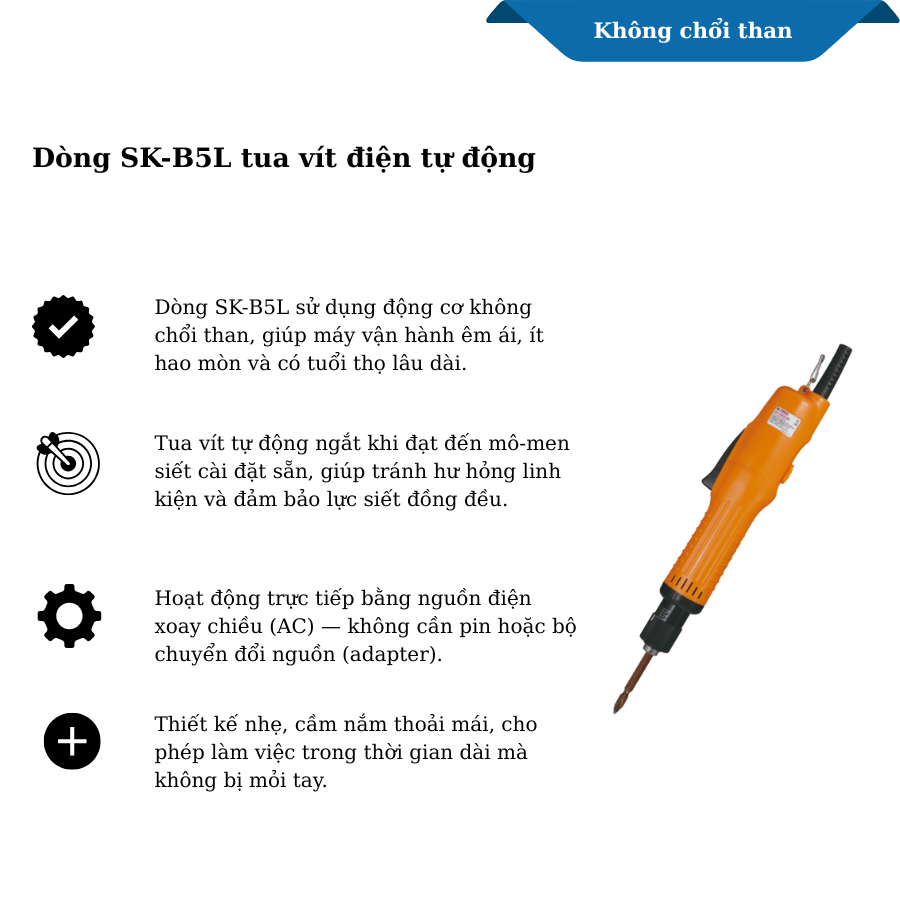 Không chổi than

Dòng SK-B5L tua vít điện tự động

Dòng SK-B5L sử dụng động cơ không chổi than, giúp máy vận hành êm ái, ít hao mòn và có tuổi thọ lâu dài.

Tua vít tự động ngắt khi đạt đến mô-men siết cài đặt sẵn, giúp tránh hư hỏng linh kiện và đảm bảo lực siết đồng đều.

Hoạt động trực tiếp bằng nguồn điện xoay chiều (AC) — không cần pin hoặc bộ chuyển đổi nguồn (adapter).

Thiết kế nhẹ, cầm nắm thoải mái, cho phép làm việc trong thời gian dài mà không bị mỏi tay.