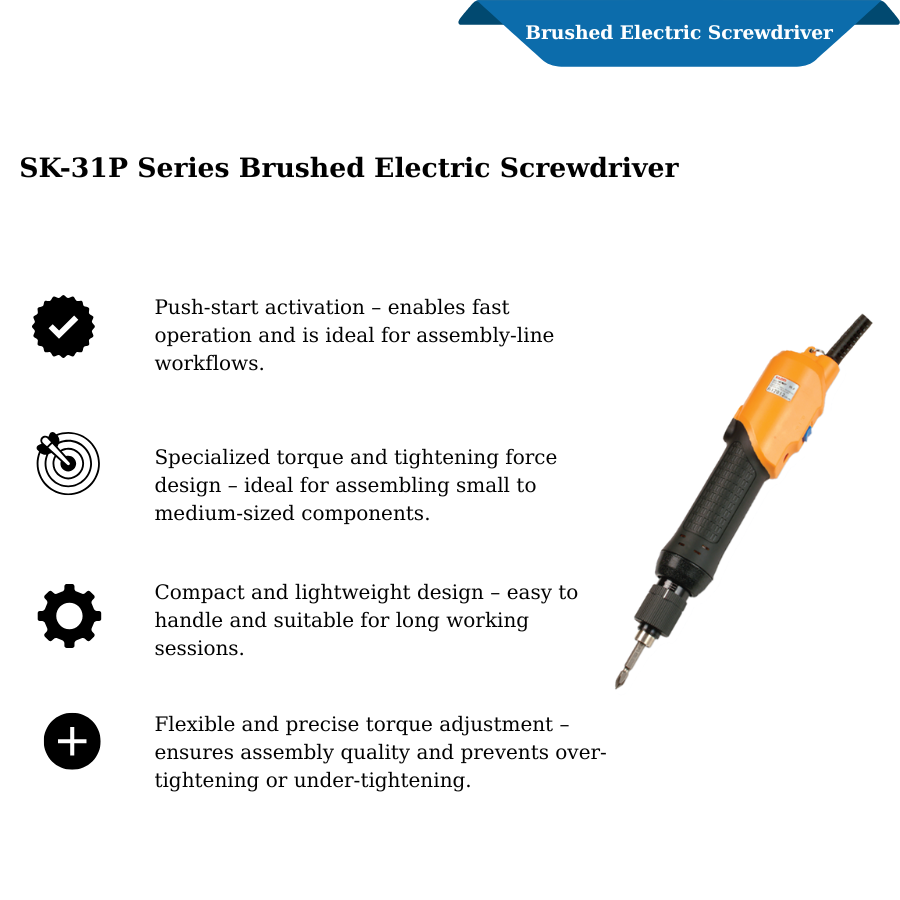 Brushed Electric Screwdriver

SK-31P Series Brushed Electric Screwdriver

Push-start activation – enables fast operation and is ideal for assembly-line workflows.

Specialized torque and tightening force design – ideal for assembling small to medium-sized components.

Compact and lightweight design – easy to handle and suitable for long working sessions.

Flexible and precise torque adjustment – ensures assembly quality and prevents over-tightening or under-tightening.