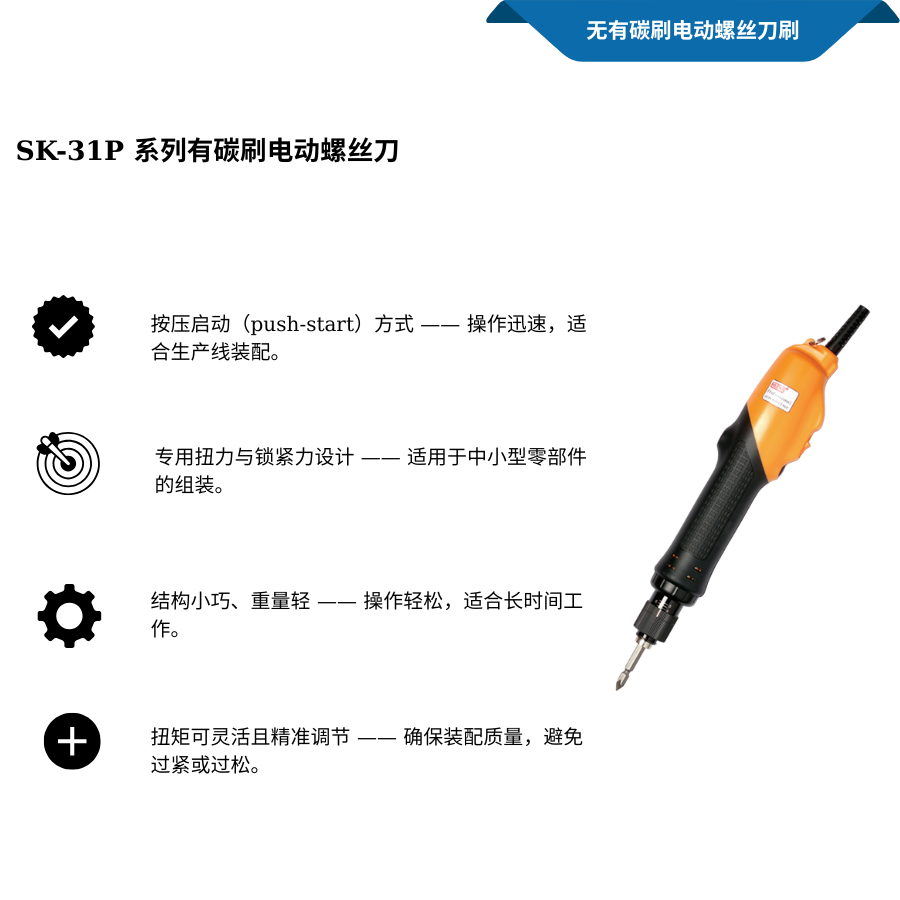 无有碳刷电动螺丝刀刷

SK-31P 系列有碳刷电动螺丝刀

按压启动（push-start）方式 —— 操作迅速，适合生产线装配。

专用扭力与锁紧力设计 —— 适用于中小型零部件的组装。

结构小巧、重量轻 —— 操作轻松，适合长时间工作。

扭矩可灵活且精准调节 —— 确保装配质量，避免过紧或过松。