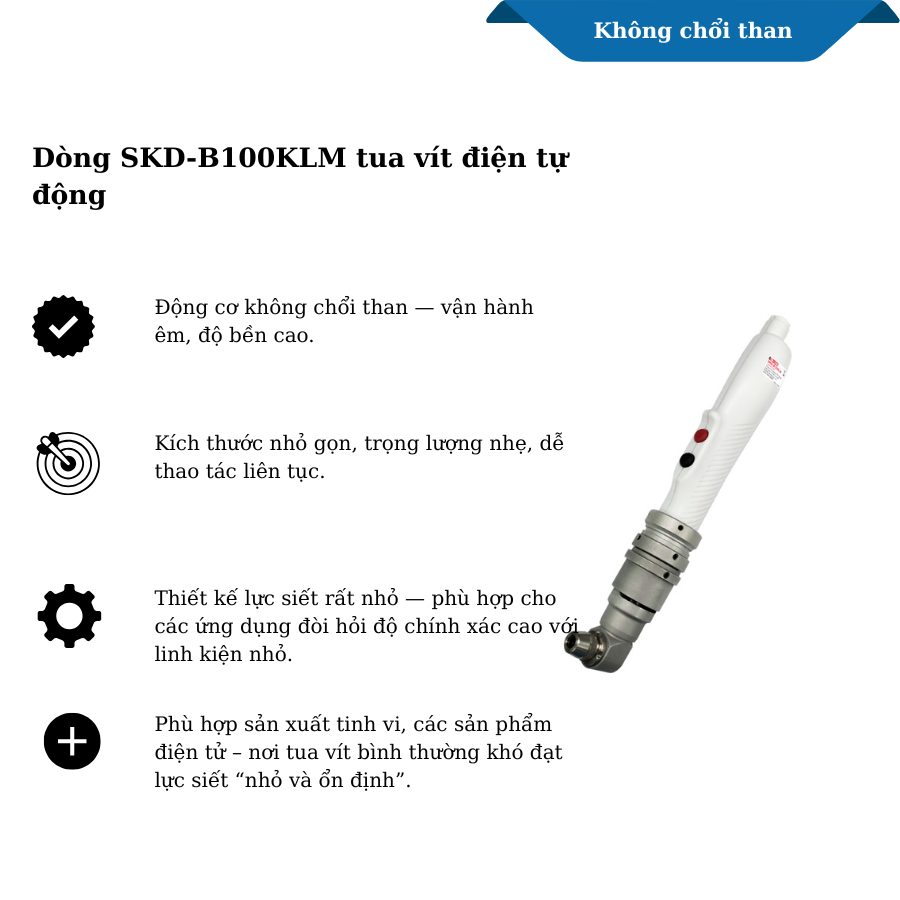 Không chổi than

Dòng SKD-B100KLM tua vít điện tự động

Động cơ không chổi than — vận hành êm, độ bền cao.

Kích thước nhỏ gọn, trọng lượng nhẹ, dễ thao tác liên tục.

Thiết kế lực siết rất nhỏ — phù hợp cho các ứng dụng đòi hỏi độ chính xác cao với linh kiện nhỏ.

Phù hợp sản xuất tinh vi, các sản phẩm điện tử – nơi tua vít bình thường khó đạt lực siết “nhỏ và ổn định”.