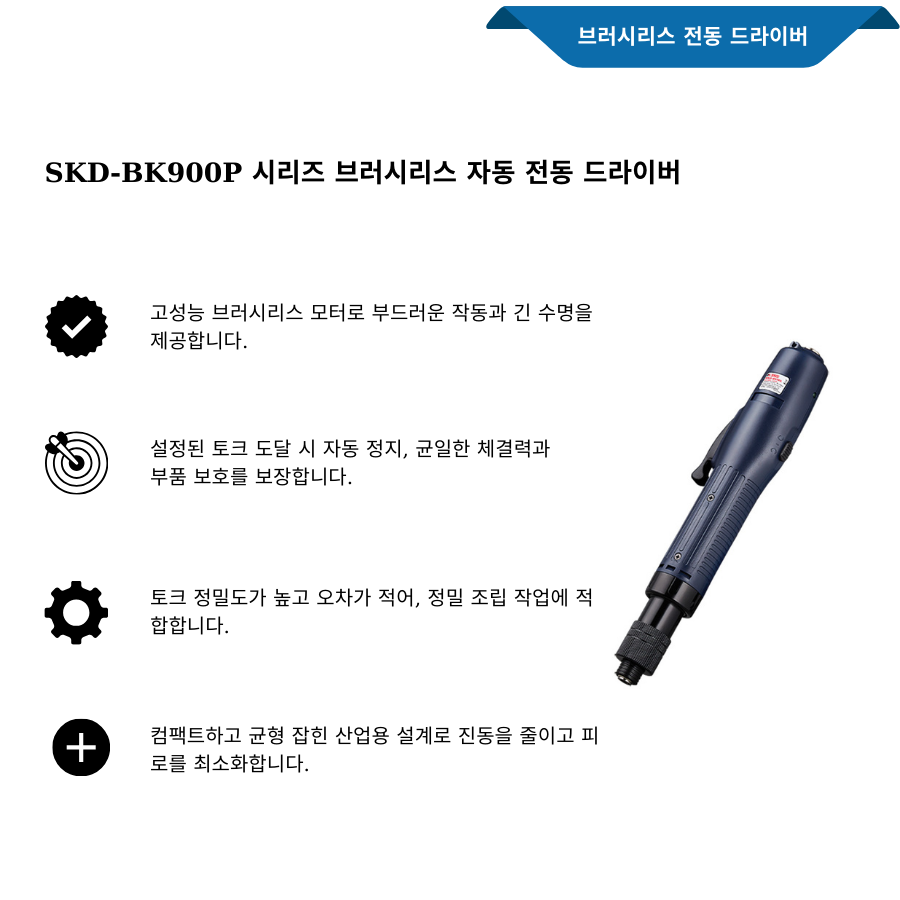 브러시리스 전동 드라이버

SKD-BK900P 시리즈 브러시리스 자동 전동 드라이버

고성능 브러시리스 모터로 부드러운 작동과 긴 수명을 제공합니다.

설정된 토크 도달 시 자동 정지, 균일한 체결력과 부품 보호를 보장합니다.

토크 정밀도가 높고 오차가 적어, 정밀 조립 작업에 적합합니다.

컴팩트하고 균형 잡힌 산업용 설계로 진동을 줄이고 피로를 최소화합니다.