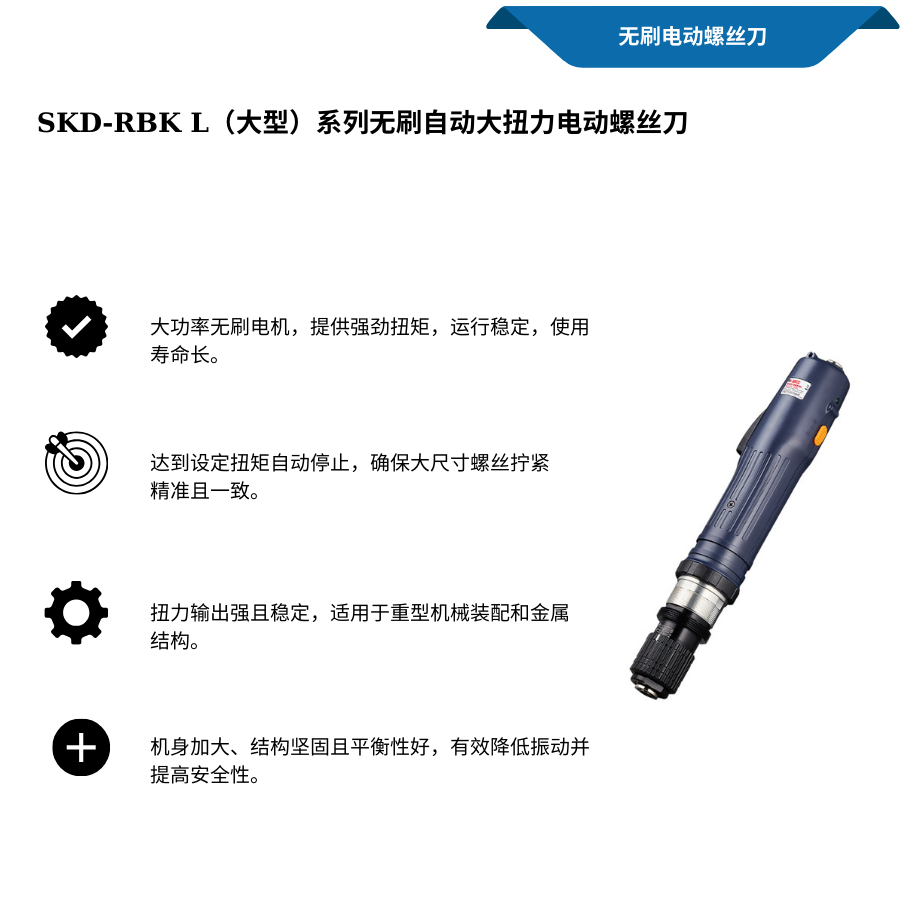 无刷电动螺丝刀

SKD-RBK L（大型）系列无刷自动大扭力电动螺丝刀

大功率无刷电机，提供强劲扭矩，运行稳定，使用寿命长。

达到设定扭矩自动停止，确保大尺寸螺丝拧紧精准且一致。

扭力输出强且稳定，适用于重型机械装配和金属结构。

机身加大、结构坚固且平衡性好，有效降低振动并提高安全性。