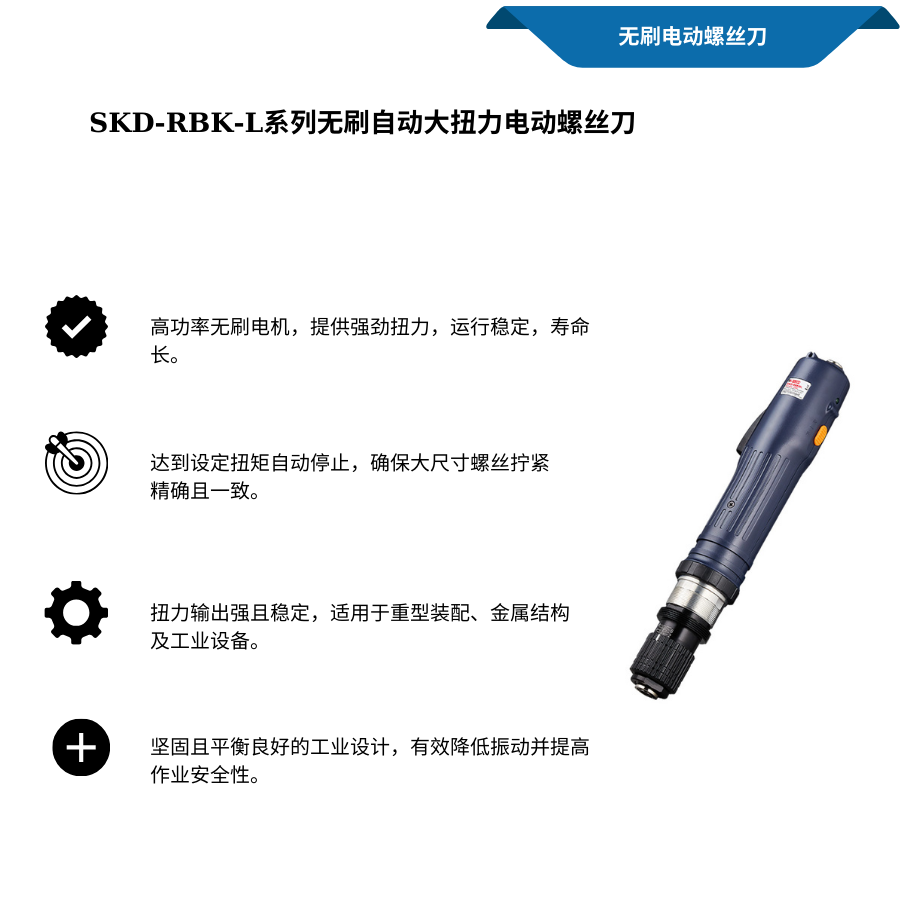 无刷电动螺丝刀

SKD-RBK-L系列无刷自动大扭力电动螺丝刀

高功率无刷电机，提供强劲扭力，运行稳定，寿命长。

达到设定扭矩自动停止，确保大尺寸螺丝拧紧精确且一致。

扭力输出强且稳定，适用于重型装配、金属结构及工业设备。

坚固且平衡良好的工业设计，有效降低振动并提高作业安全性。