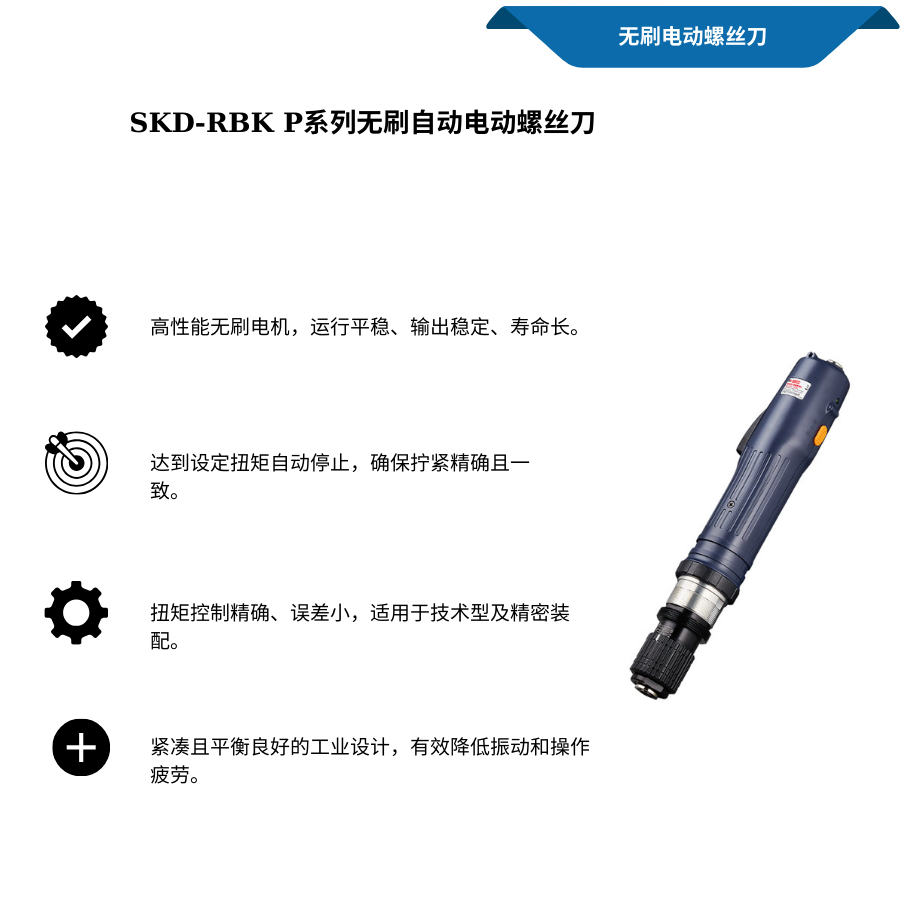 无刷电动螺丝刀

SKD-RBK P系列无刷自动电动螺丝刀

高性能无刷电机，运行平稳、输出稳定、寿命长。

达到设定扭矩自动停止，确保拧紧精确且一致。

扭矩控制精确、误差小，适用于技术型及精密装配。

紧凑且平衡良好的工业设计，有效降低振动和操作疲劳。