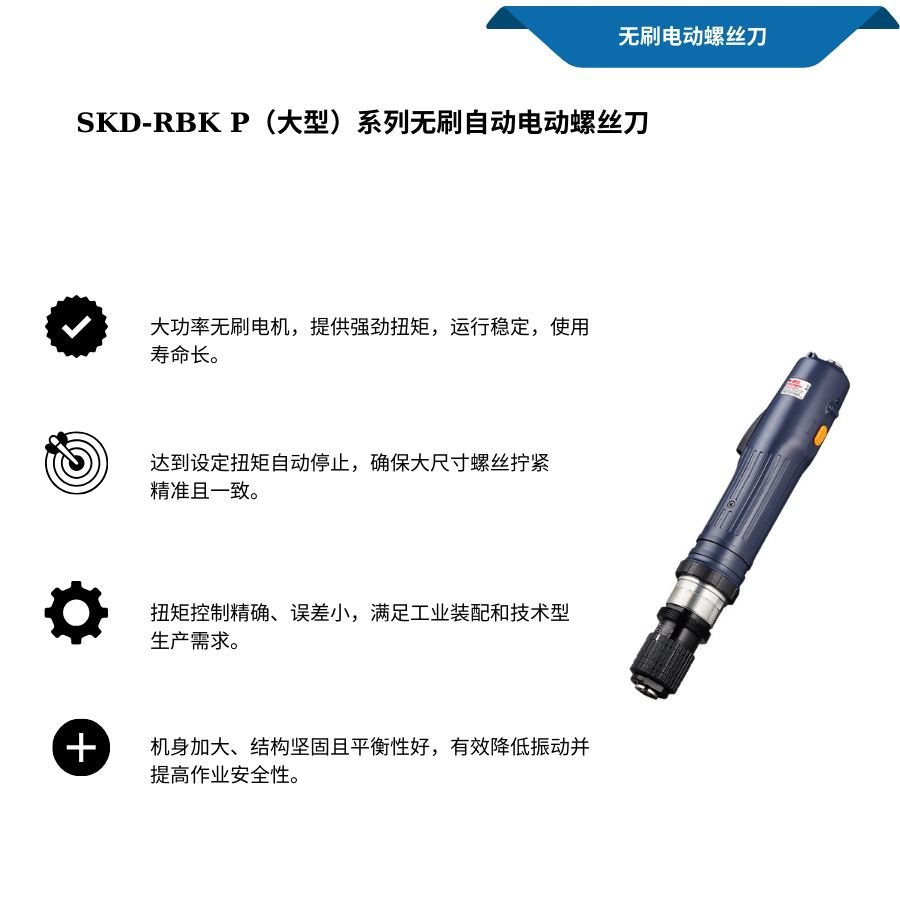 无刷电动螺丝刀

SKD-RBK P（大型）系列无刷自动电动螺丝刀

大功率无刷电机，提供强劲扭矩，运行稳定，使用寿命长。

达到设定扭矩自动停止，确保大尺寸螺丝拧紧精准且一致。

扭矩控制精确、误差小，满足工业装配和技术型生产需求。

机身加大、结构坚固且平衡性好，有效降低振动并提高作业安全性。